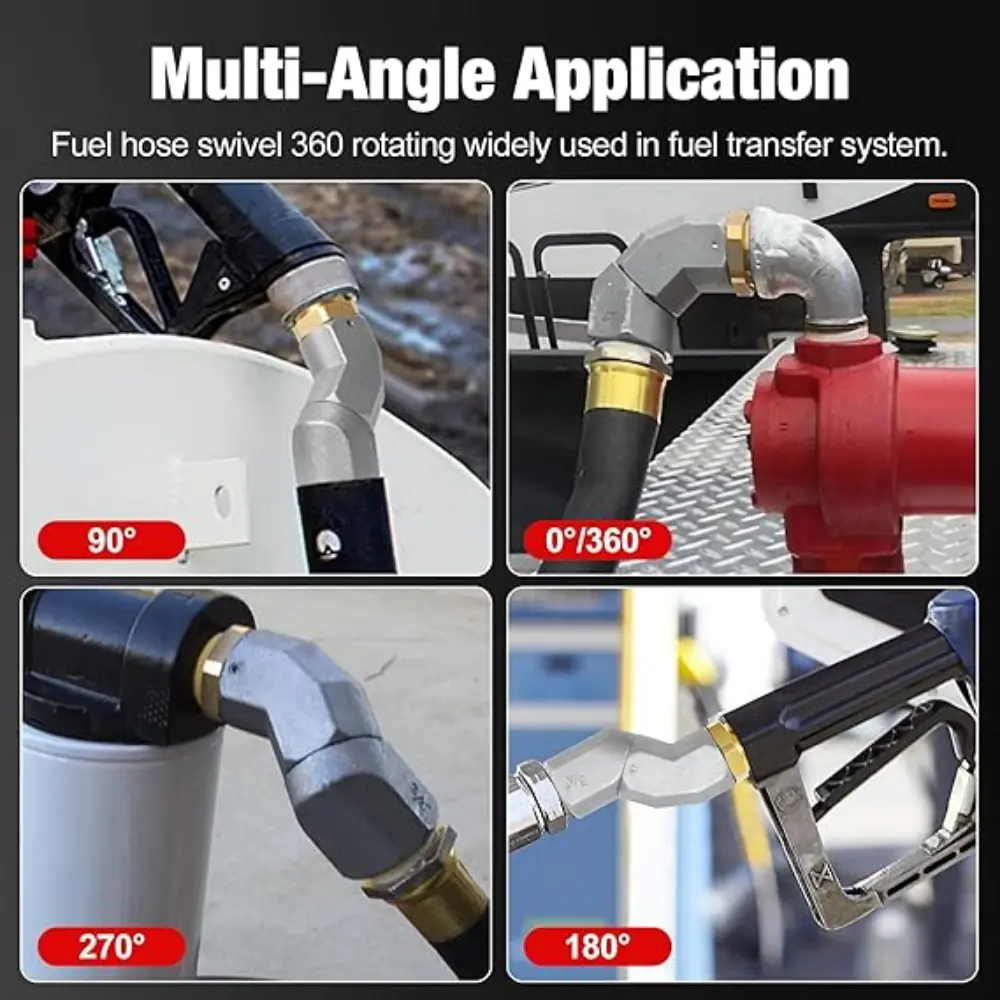 Multi-Angle Application

Fuel hose swivel 360 rotating widely used in fuel transfer system.

90°

0°/360°

270°

180°